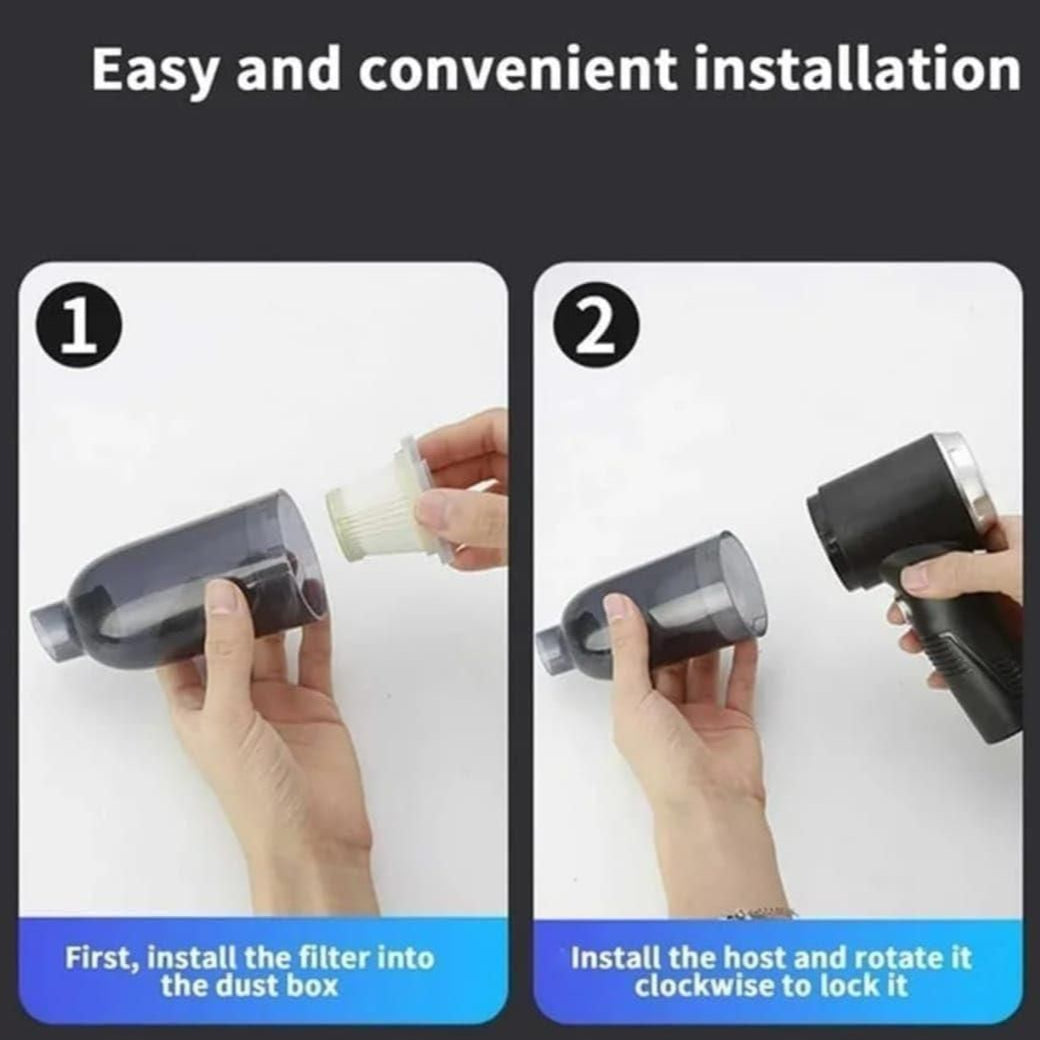 Easy and convenient installation

1

First, install the filter into the dust box

2

Install the host and rotate it clockwise to lock it